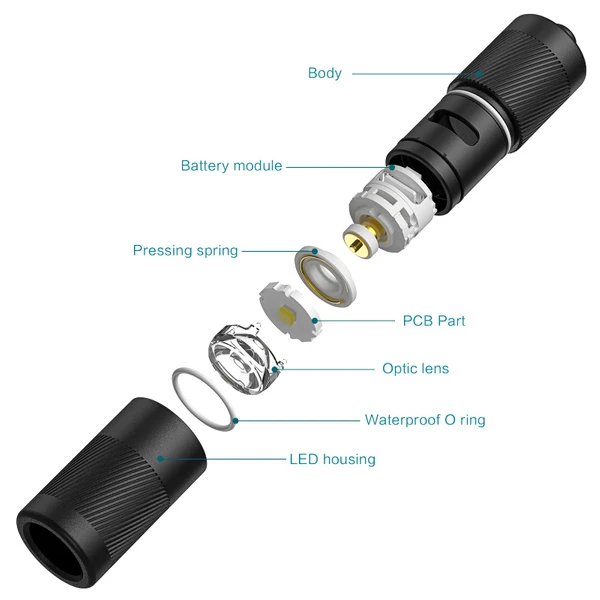 Body

Battery module

Pressing spring

PCB Part

Optic lens

Waterproof O ring

LED housing